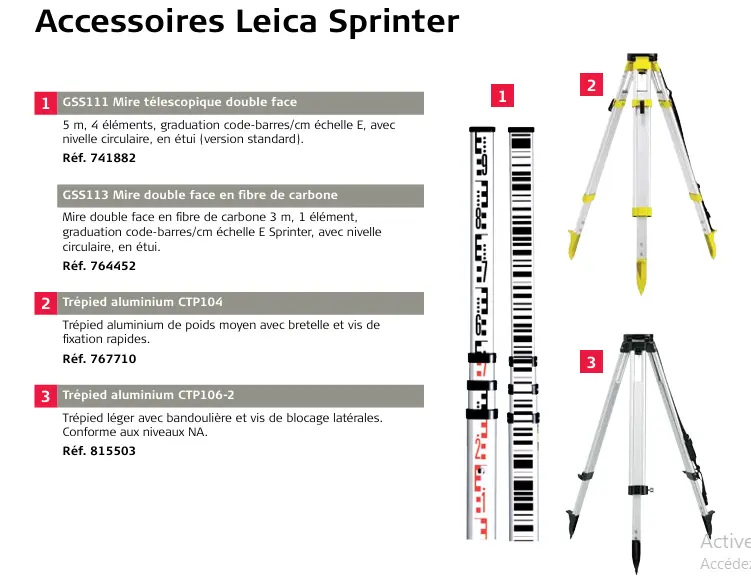 Accessoires Leica Sprinter

1 GSS111 Mire télescopique double face

5 m, 4 éléments, graduation code-barres/cm échelle E, avec nivelle circulaire, en étui (version standard).

Réf. 741882

GSS113 Mire double face en fibre de carbone

Mire double face en fibre de carbone 3 m, 1 élément, graduation code-barres/cm échelle E Sprinter, avec nivelle circulaire, en étui.

Réf. 764452

2 Trépied aluminium CTP104

Trépied aluminium de poids moyen avec bretelle et vis de fixation rapides.

Réf. 767710

3 Trépied aluminium CTP106-2

Trépied léger avec bandoulière et vis de blocage latérales. Conforme aux niveaux NA.

Réf. 815503

1

2

3

Active
Accédez